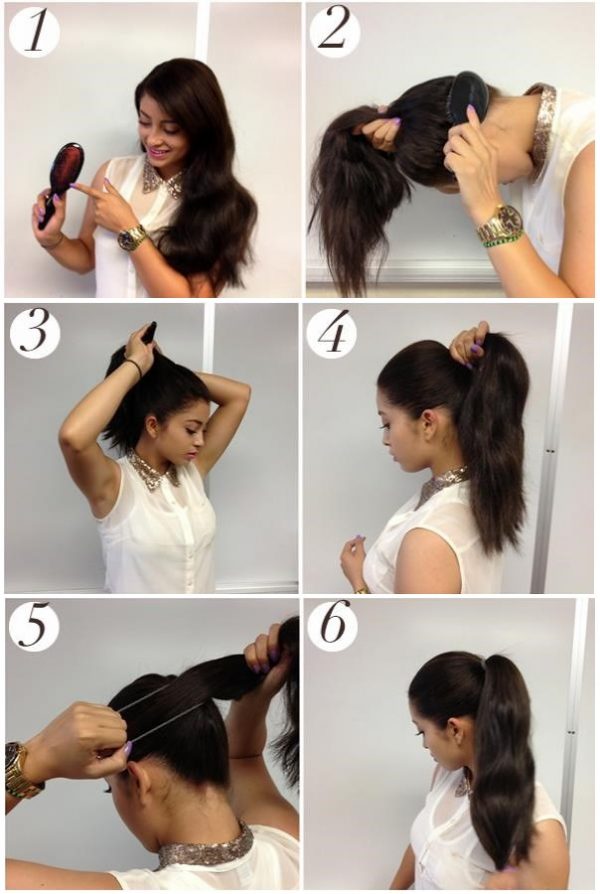 1
2
3
4
5
6