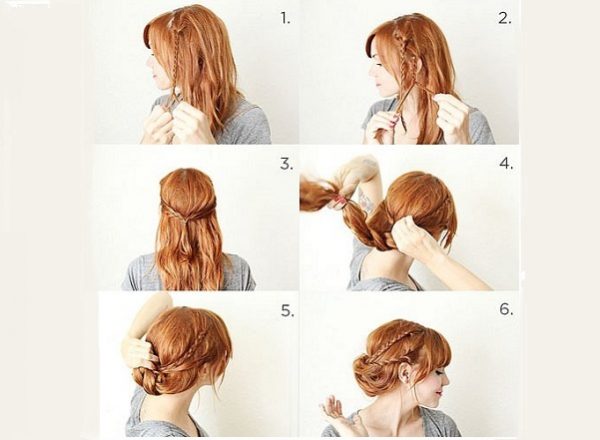 1.

2.

3.

4.

5.

6.