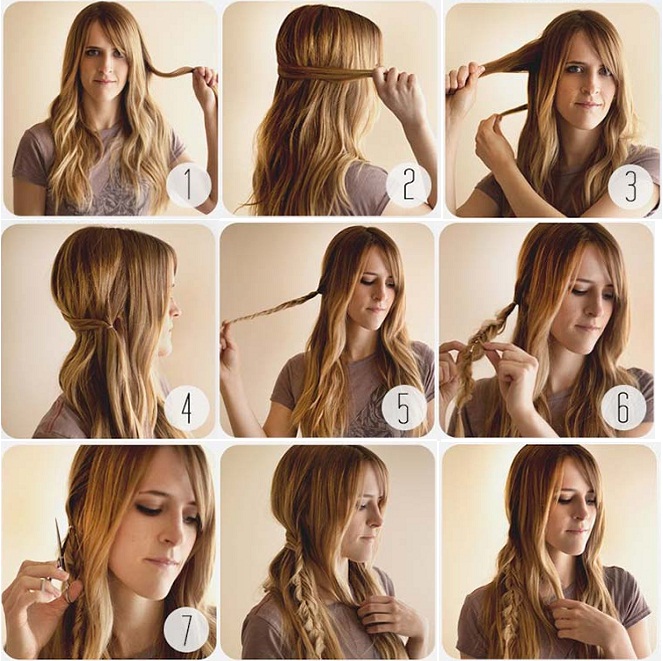 1
2
3
4
5
6
7