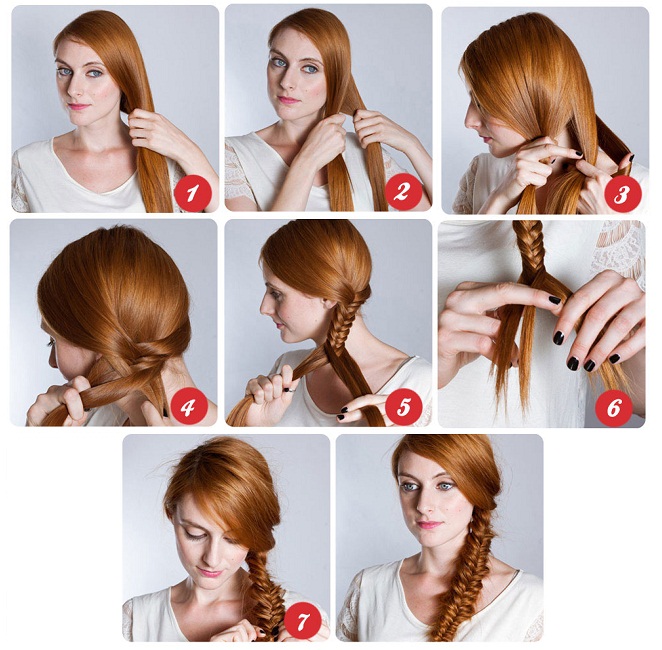 1
2
3
4
5
6
7