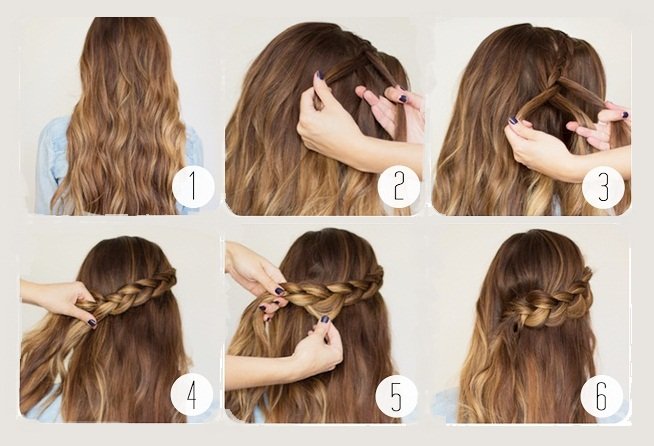 1
2
3
4
5
6