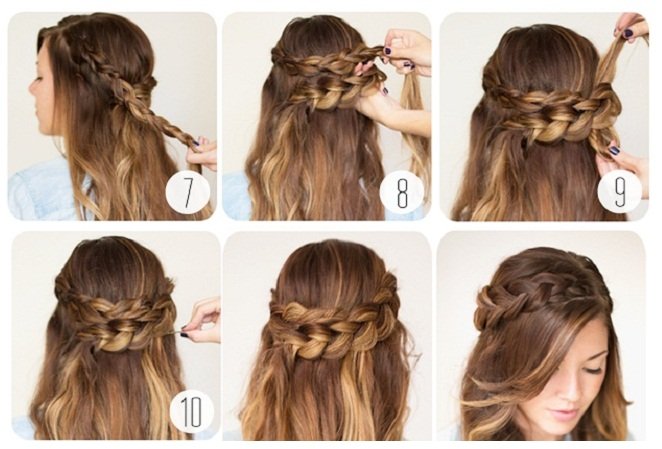 7

8

9

10